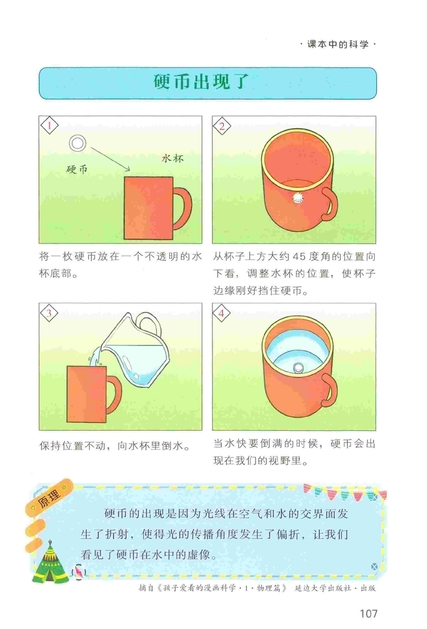 · 课本中的科学 ·

硬币出现了

1

硬币

水杯

将一枚硬币放在一个不透明的水杯底部。

2

从杯子上方大约 45 度角的位置向下看，调整水杯的位置，使杯子边缘刚好挡住硬币。

3

保持位置不动，向水杯里倒水。

4

当水快要倒满的时候，硬币会出现在我们的视野里。

原理

硬币的出现是因为光线在空气和水的交界面发生了折射，使得光的传播角度发生了偏折，让我们看见了硬币在水中的虚像。

摘自《孩子爱看的漫画科学·1·物理篇》 延边大学出版社·出版

107